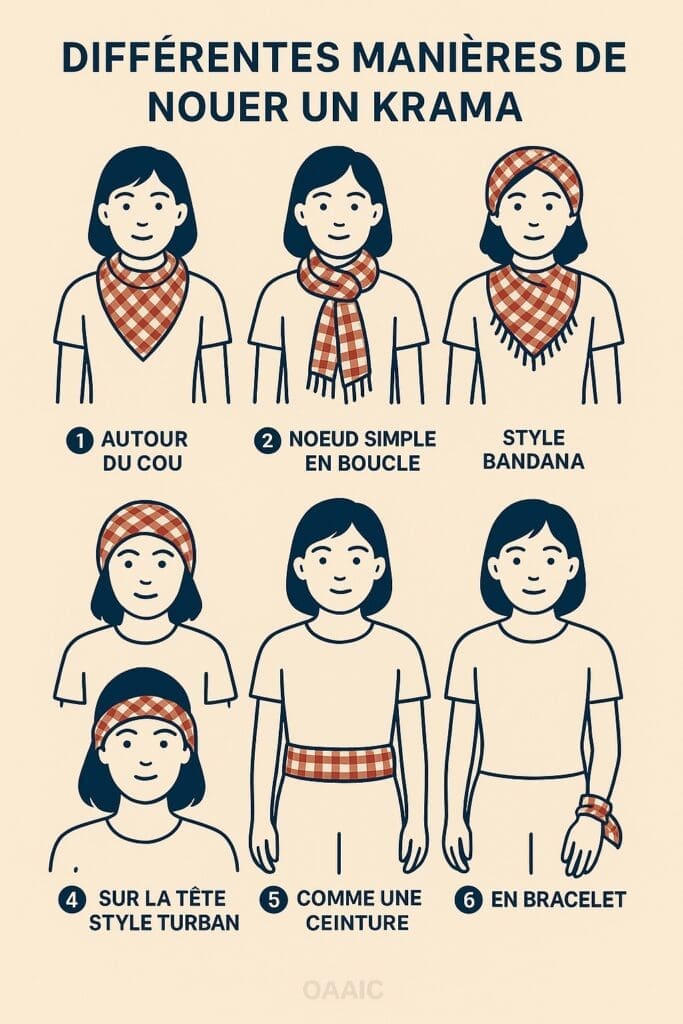 DIFFÉRENTES MANIÈRES DE NOUER UN KRAMA

1 AUTOUR DU COU

2 NOEUD SIMPLE EN BOUCLE

STYLE BANDANA

4 SUR LA TÊTE STYLE TURBAN

5 COMME UNE CEINTURE

6 EN BRACELET

OAAIC